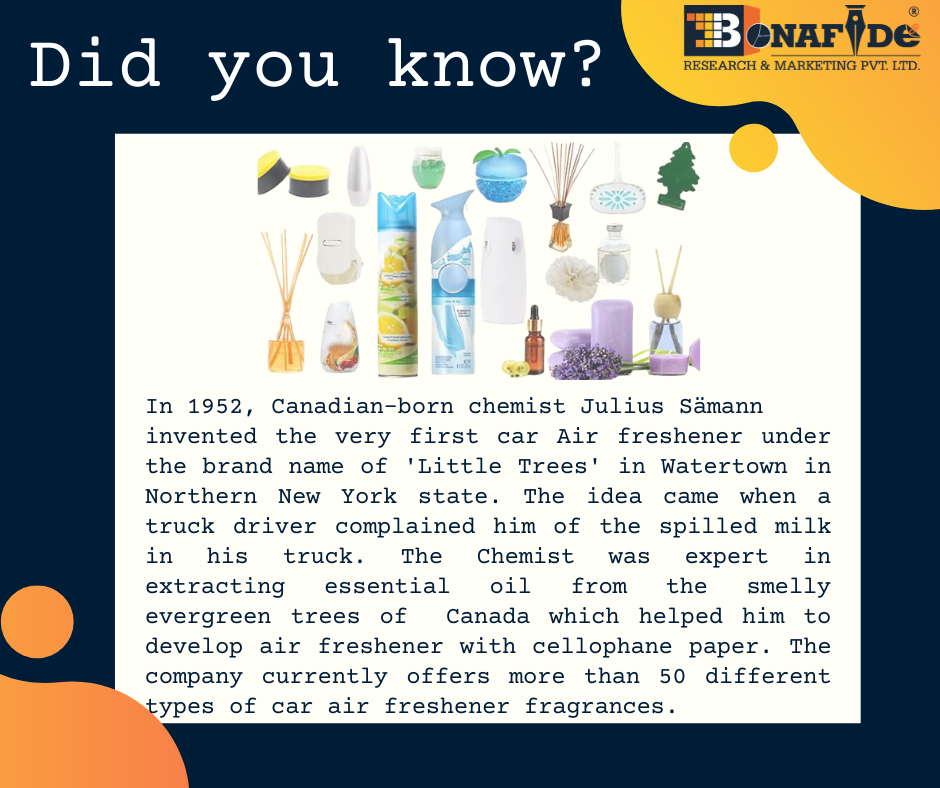 Did you know?

BONAFIDE®
RESEARCH & MARKETING PVT. LTD.

In 1952, Canadian-born chemist Julius Sämann invented the very first car Air freshener under the brand name of 'Little Trees' in Watertown in Northern New York state. The idea came when a truck driver complained him of the spilled milk in his truck. The Chemist was expert in extracting essential oil from the smelly evergreen trees of Canada which helped him to develop air freshener with cellophane paper. The company currently offers more than 50 different types of car air freshener fragrances.